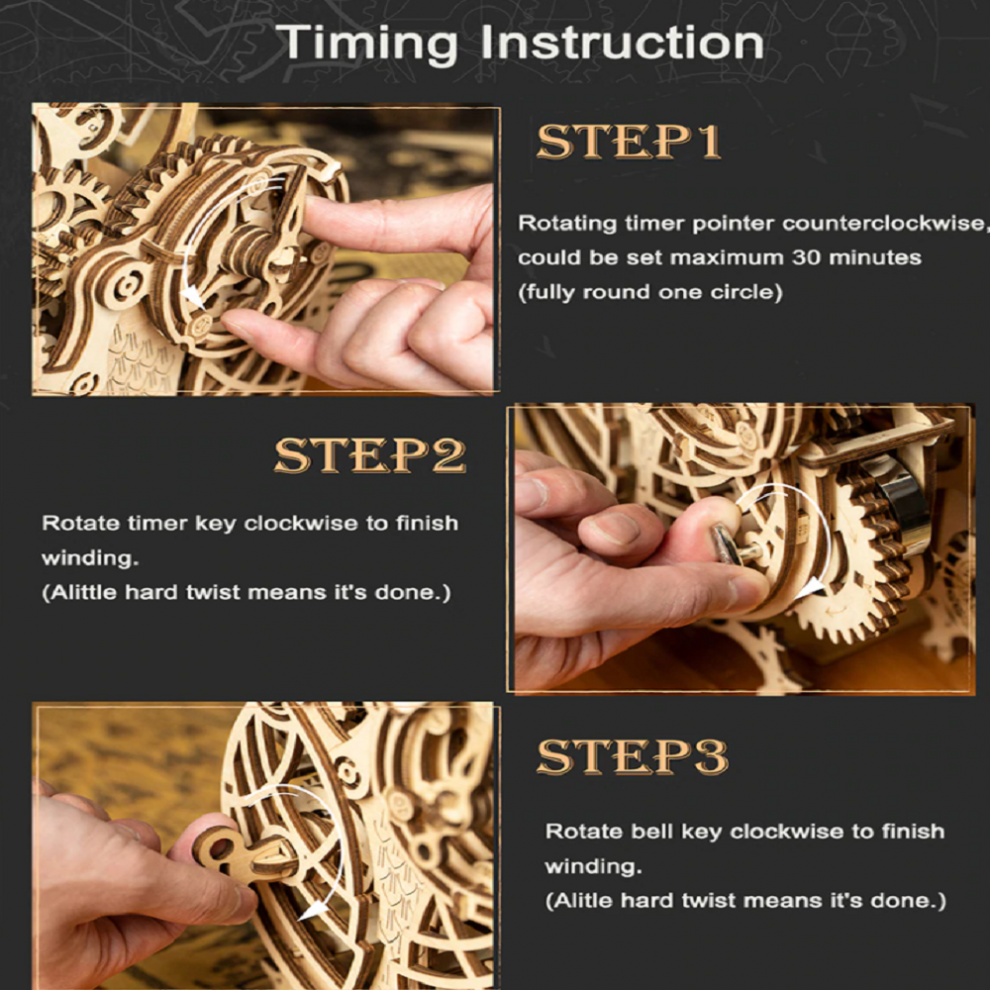 Timing Instruction

STEP1

Rotating timer pointer counterclockwise, could be set maximum 30 minutes (fully round one circle)

STEP2

Rotate timer key clockwise to finish winding.
(Alittle hard twist means it's done.)

STEP3

Rotate bell key clockwise to finish winding.
(Alitle hard twist means it's done.)