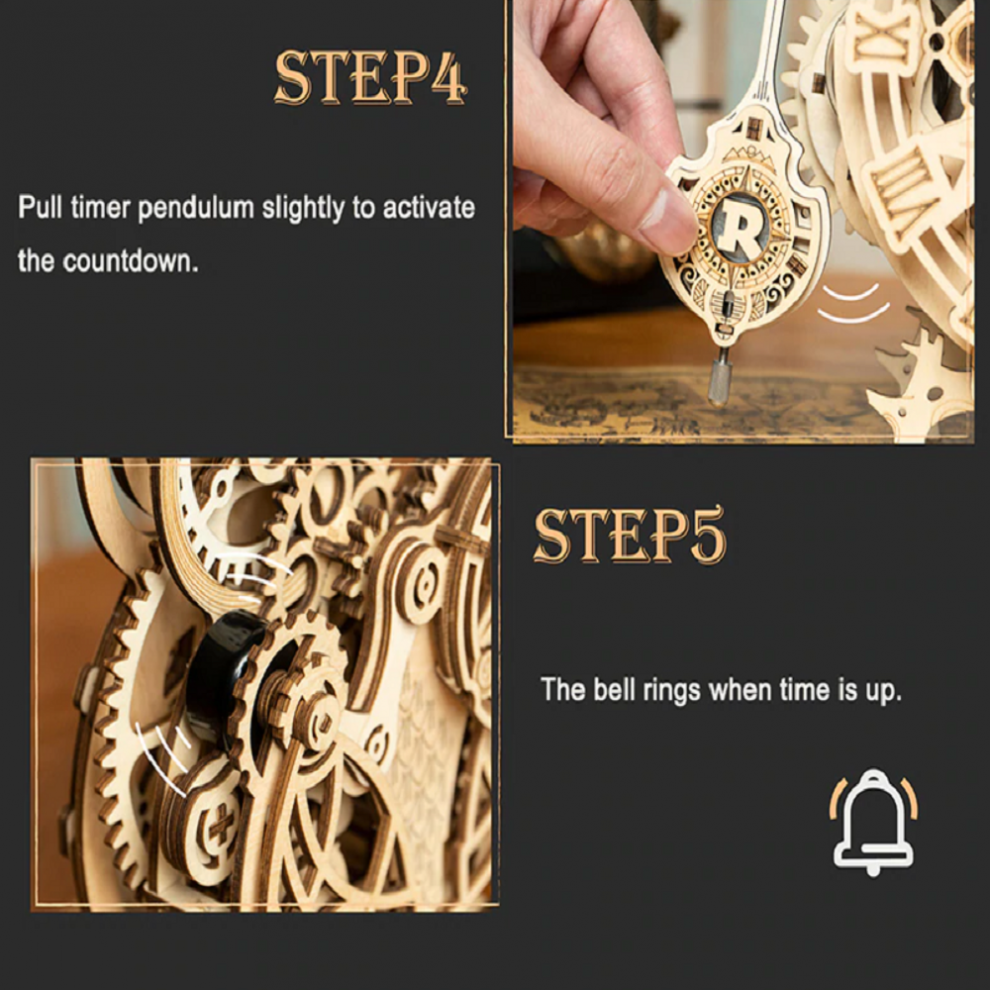 STEP4

Pull timer pendulum slightly to activate the countdown.

R

STEP5

The bell rings when time is up.